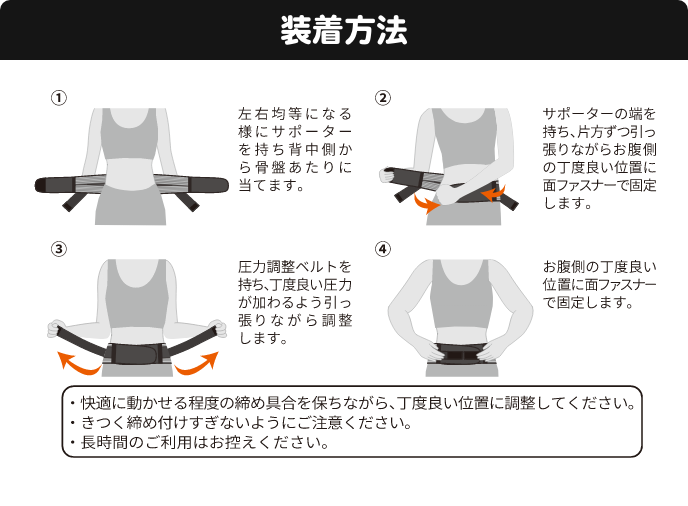 装着方法

①
左右均等になる様にサポーターを持ち背中側から骨盤あたりに当てます。

②
サポーターの端を持ち、片方ずつ引っ張りながらお腹側の丁度良い位置に面ファスナーで固定します。

③
圧力調整ベルトを持ち、丁度良い圧力が加わるよう引っ張りながら調整します。

④
お腹側の丁度良い位置に面ファスナーで固定します。

・快適に動かせる程度の締め具合を保ちながら、丁度良い位置に調整してください。
・きつく締め付けすぎないようにご注意ください。
・長時間のご利用はお控えください。